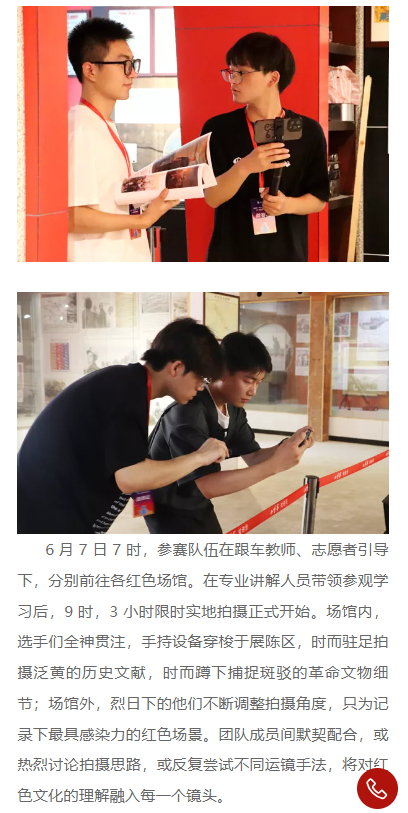 6 月 7 日 7 时，参赛队伍在跟车教师、志愿者引导下，分别前往各红色场馆。在专业讲解人员带领参观学习后，9 时，3 小时限时实地拍摄正式开始。场馆内，选手们全神贯注，手持设备穿梭于展陈区，时而驻足拍摄泛黄的历史文献，时而蹲下捕捉斑驳的革命文物细节；场馆外，烈日下的他们不断调整拍摄角度，只为记录下最具感染力的红色场景。团队成员间默契配合，或热烈讨论拍摄思路，或反复尝试不同运镜手法，将对红色文化的理解融入每一个镜头。